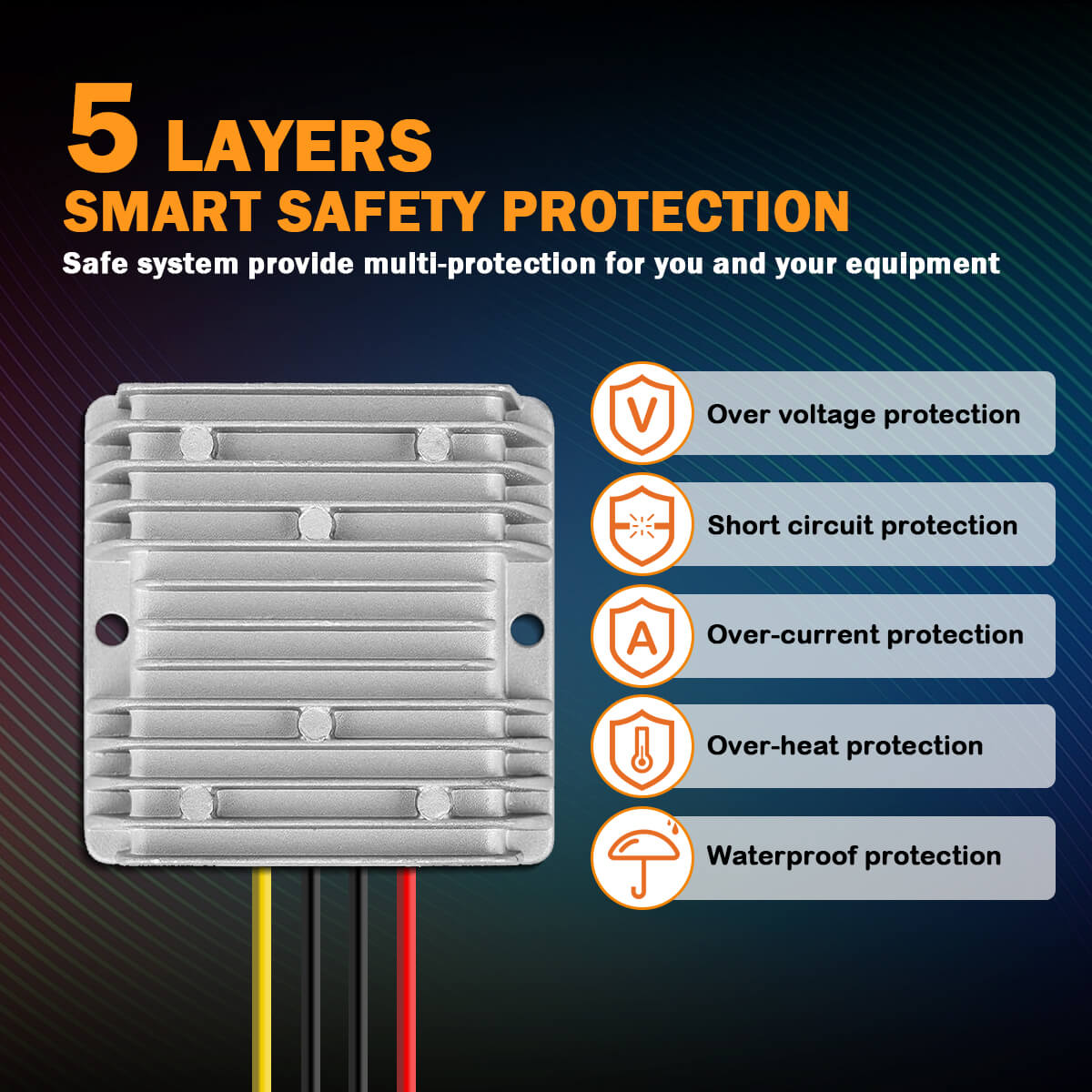 5 LAYERS
SMART SAFETY PROTECTION
Safe system provide multi-protection for you and your equipment

V
Over voltage protection

Short circuit protection

A
Over-current protection

Over-heat protection

Waterproof protection